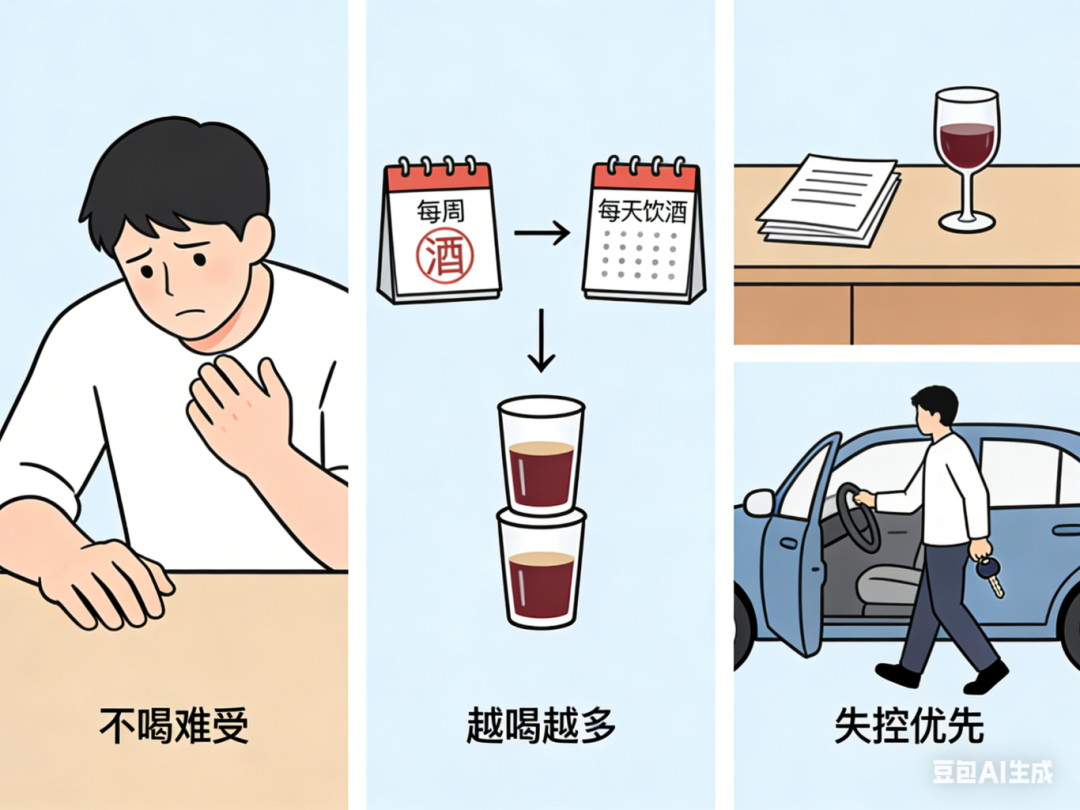 不喝难受

每周
酒

每天饮酒

越喝越多

失控优先

豆包AI生成